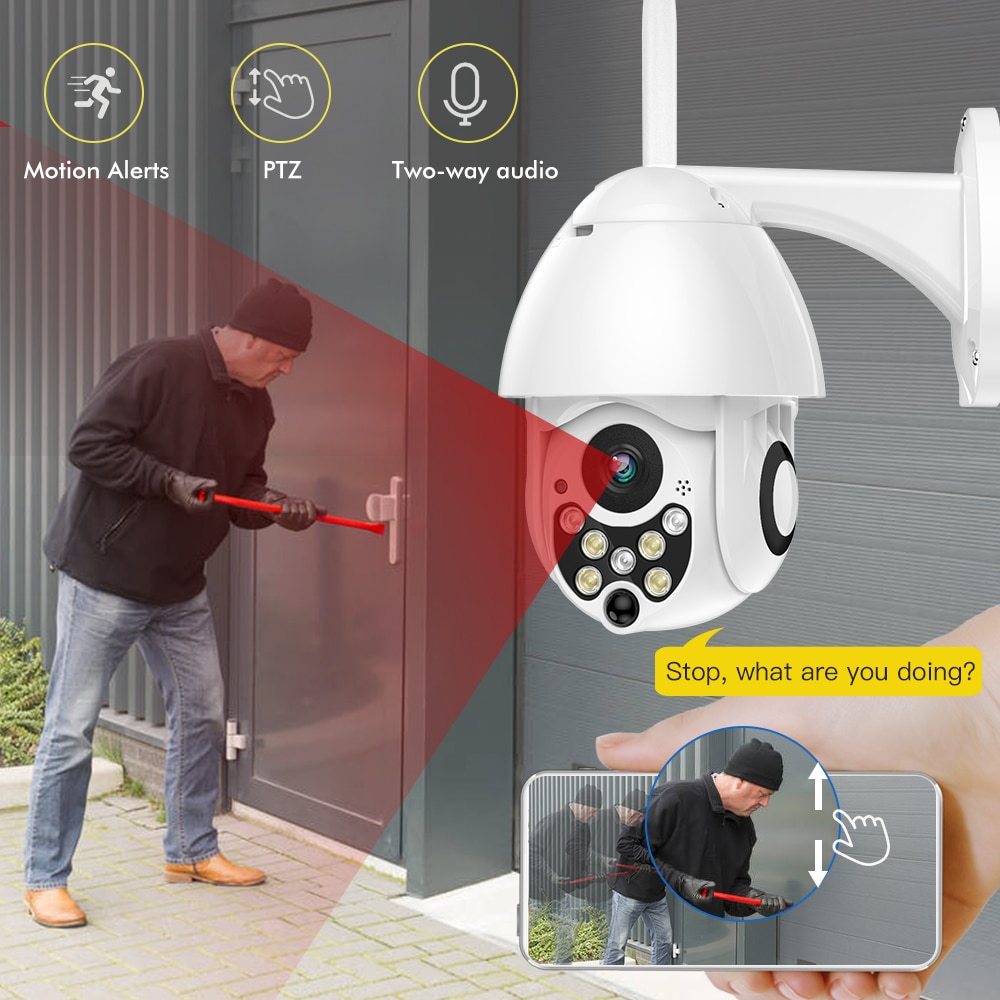 Motion Alerts

PTZ

Two-way audio

Stop, what are you doing?